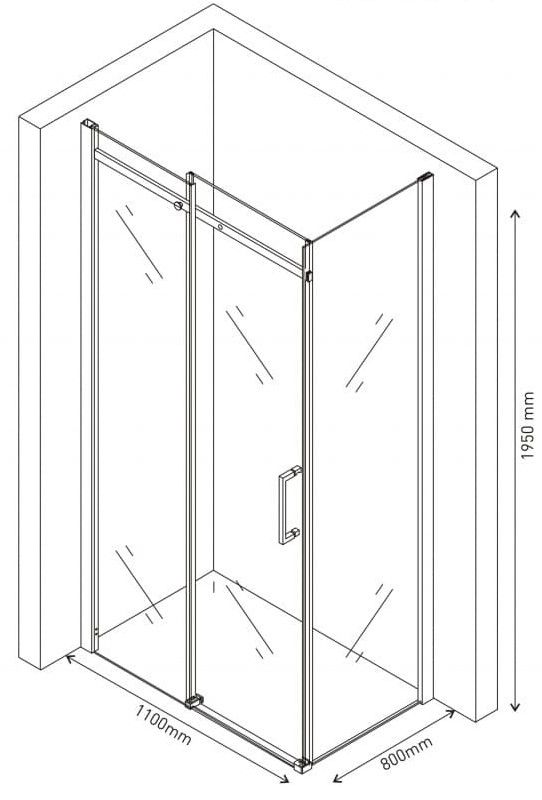 1950 mm

1100mm

800mm