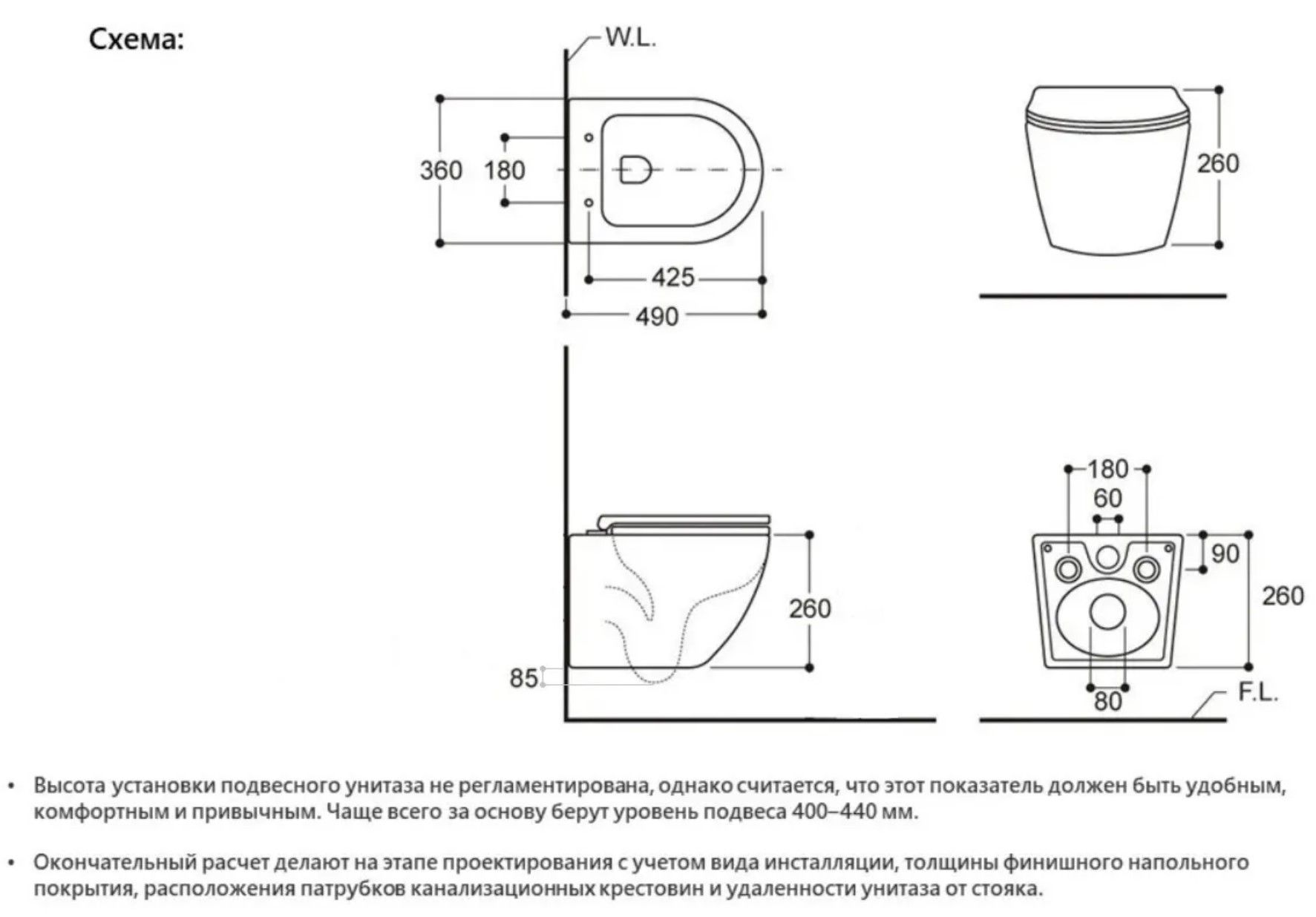 Схема:

W.L.

360 180

425

490

260

260

85

180

60

90

260

80

F.L.

• Высота установки подвесного унитаза не регламентирована, однако считается, что этот показатель должен быть удобным, комфортным и привычным. Чаще всего за основу берут уровень подвеса 400–440 мм.

• Окончательный расчет делают на этапе проектирования с учетом вида инсталляции, толщины финишного напольного покрытия, расположения патрубков канализационных крестовин и удаленности унитаза от стояка.