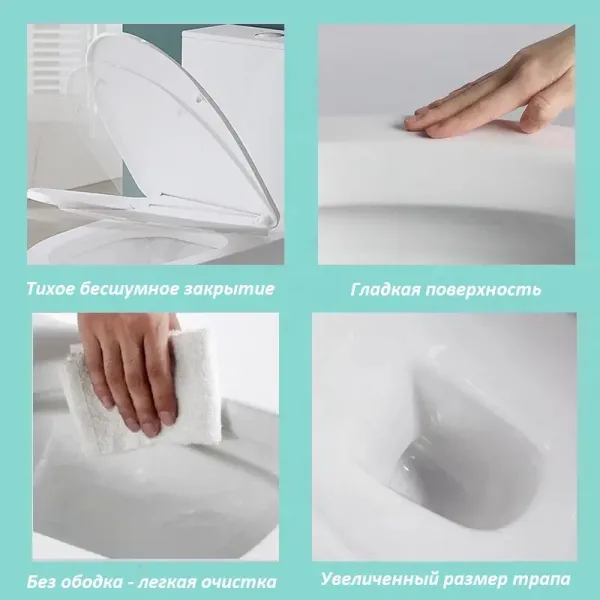 Тихое бесшумное закрытие

Гладкая поверхность

Без ободка - легкая очистка

Увеличенный размер трапа