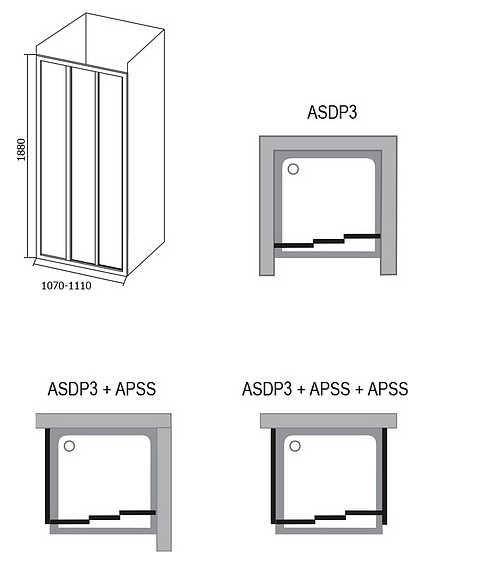 1880

1070-1110

ASDP3

ASDP3 + APSS

ASDP3 + APSS + APSS