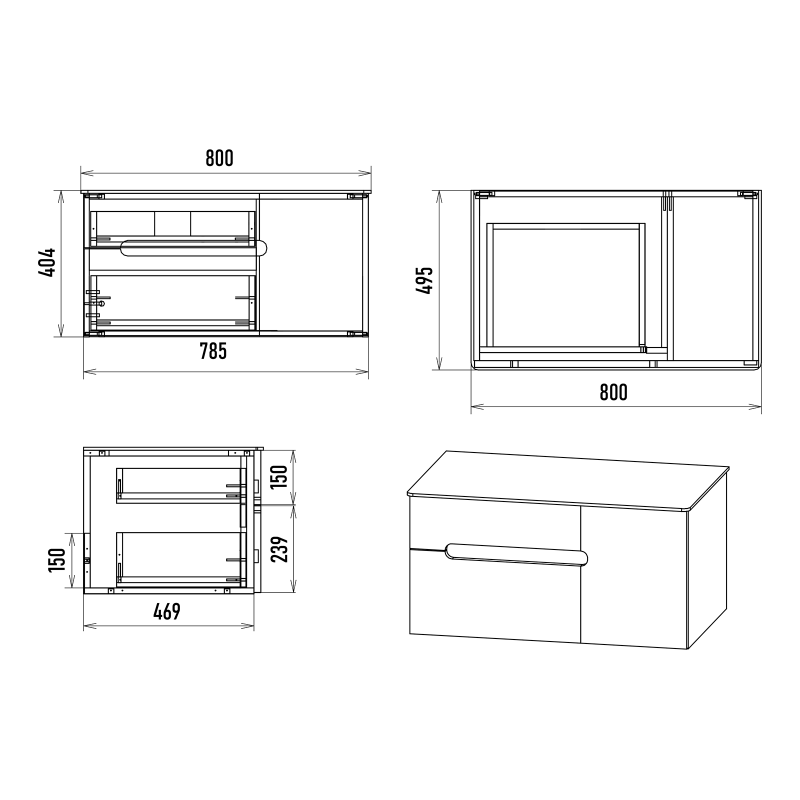 800
404
785
495
800
150
239
150
469