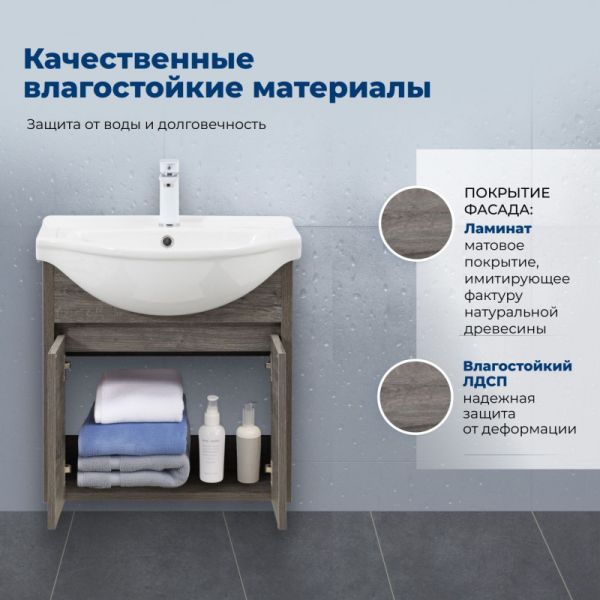 Качественные влагостойкие материалы

Защита от воды и долговечность

ПОКРЫТИЕ ФАСАДА:
Ламинат
матовое покрытие, имитирующее фактуру натуральной древесины

Влагостойкий ЛДСП
надежная защита от деформации