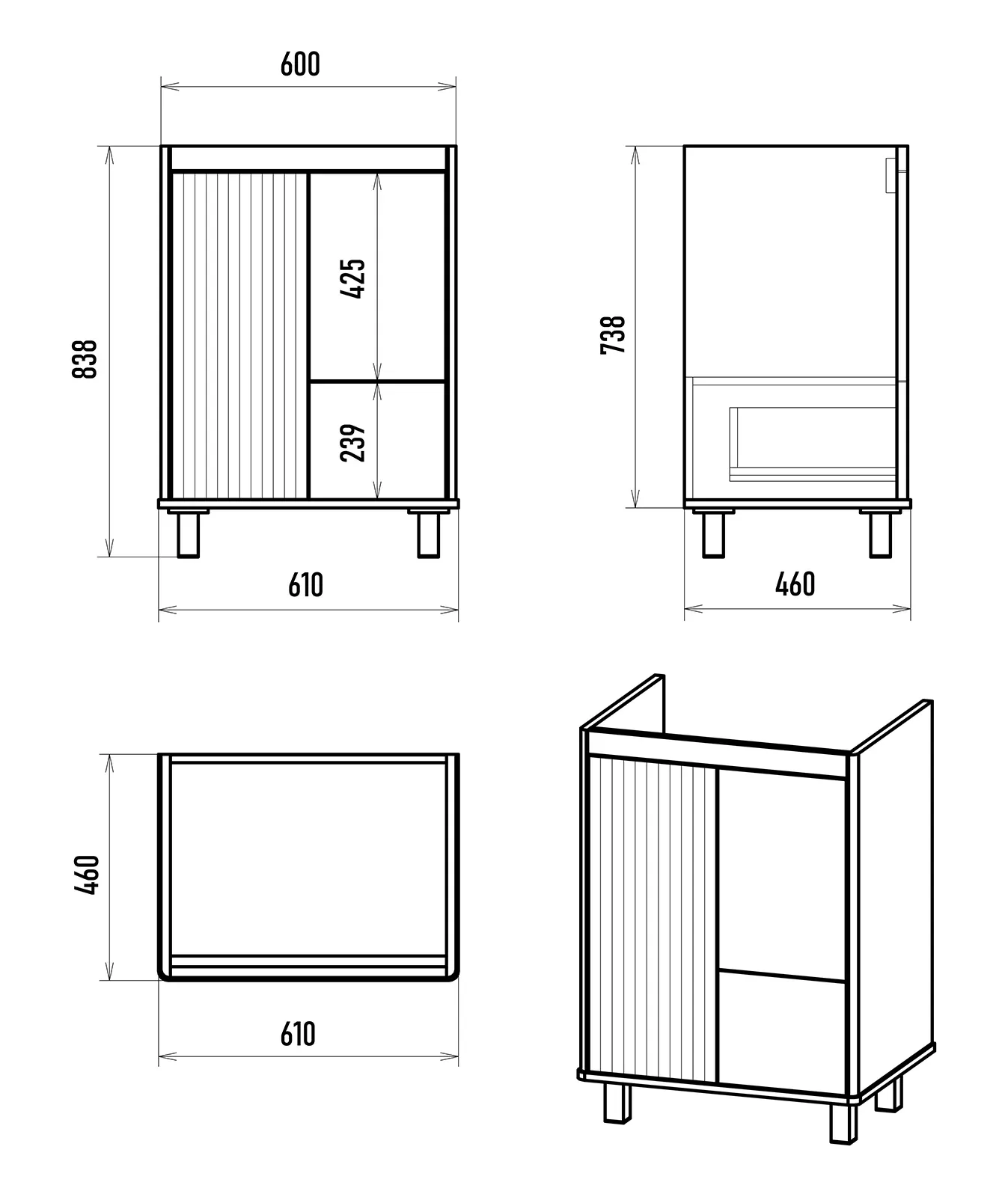 600

838

425

239

610

738

460

460

610