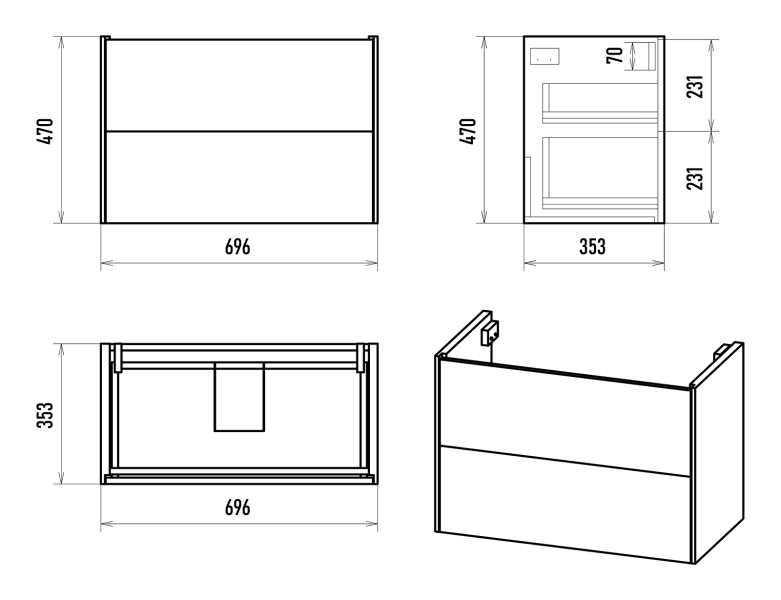 470

696

470

70

231

231

353

353

696