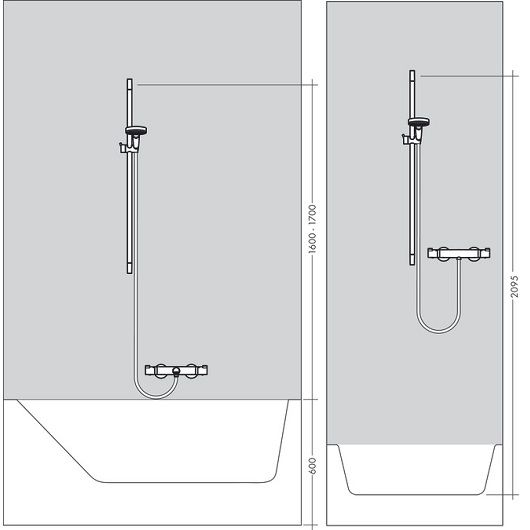 1600 - 1700

600

2095