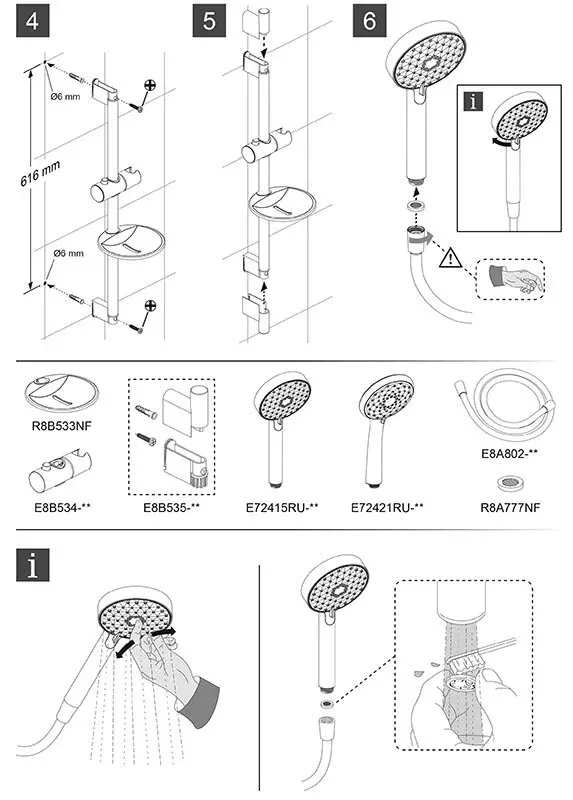 4

Ø6 mm

616 mm

Ø6 mm

5

6

i

R8B533NF

E8B534-**

E8B535-**

E72415RU-**

E72421RU-**

E8A802-**

R8A777NF

i