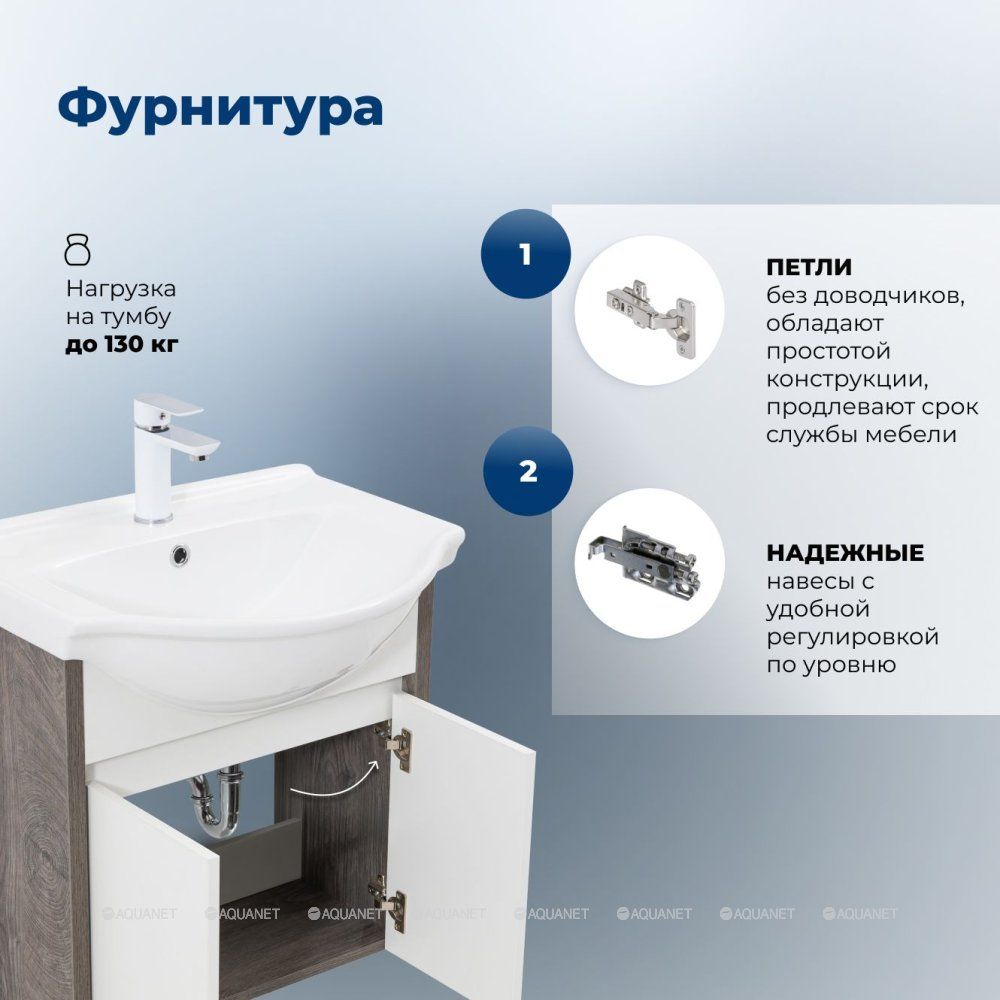 Фурнитура

Нагрузка на тумбу **до 130 кг**

1

**ПЕТЛИ** без доводчиков, обладают простотой конструкции, продлевают срок службы мебели

2

**НАДЕЖНЫЕ** навесы с удобной регулировкой по уровню

AQUANET AQUANET AQUANET AQUANET AQUANET AQUANET AQUANET AQUANET