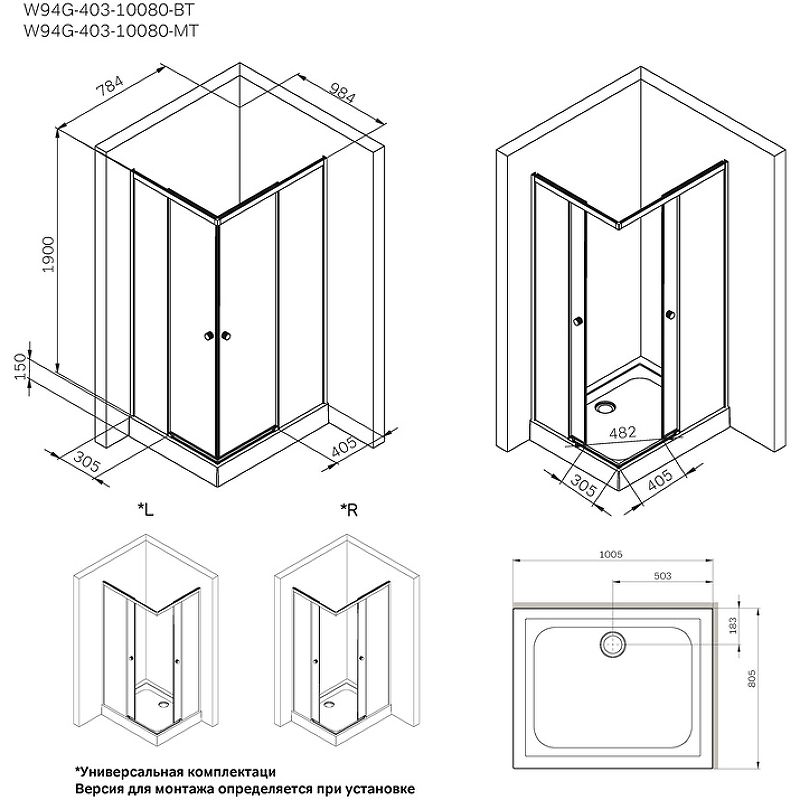 W94G-403-10080-BT
W94G-403-10080-MT

784
984
1900
150
305
405

482
305
405

*L
*R

1005
503
183
805

*Универсальная комплектаци
Версия для монтажа определяется при установке