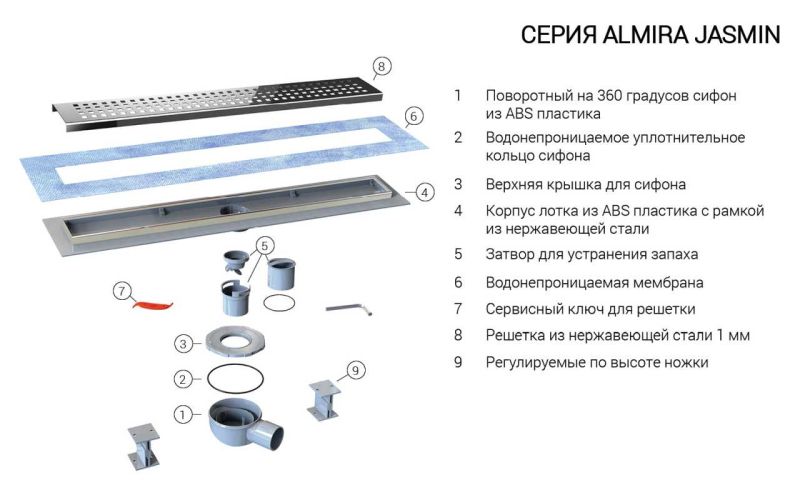 СЕРИЯ ALMIRA JASMIN

8
6
4
5
7
3
2
9
1

1 Поворотный на 360 градусов сифон из ABS пластика
2 Водонепроницаемое уплотнительное кольцо сифона
3 Верхняя крышка для сифона
4 Корпус лотка из ABS пластика с рамкой из нержавеющей стали
5 Затвор для устранения запаха
6 Водонепроницаемая мембрана
7 Сервисный ключ для решетки
8 Решетка из нержавеющей стали 1 мм
9 Регулируемые по высоте ножки