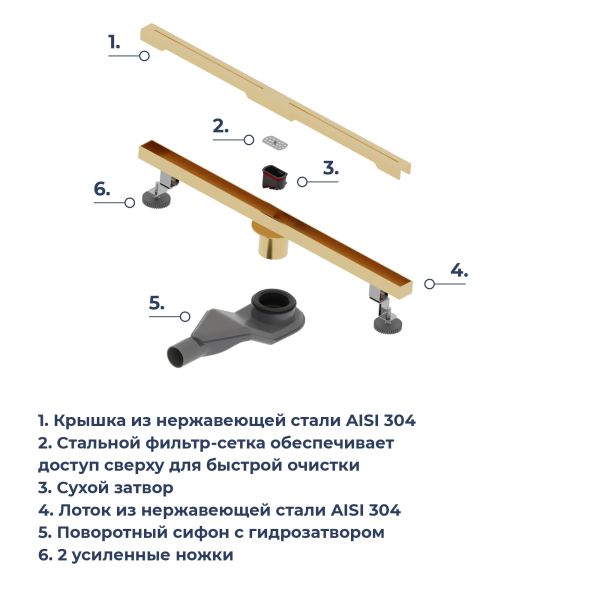 1.

2.

3.

6.

4.

5.

1. Крышка из нержавеющей стали AISI 304
2. Стальной фильтр-сетка обеспечивает доступ сверху для быстрой очистки
3. Сухой затвор
4. Лоток из нержавеющей стали AISI 304
5. Поворотный сифон с гидрозатвором
6. 2 усиленные ножки