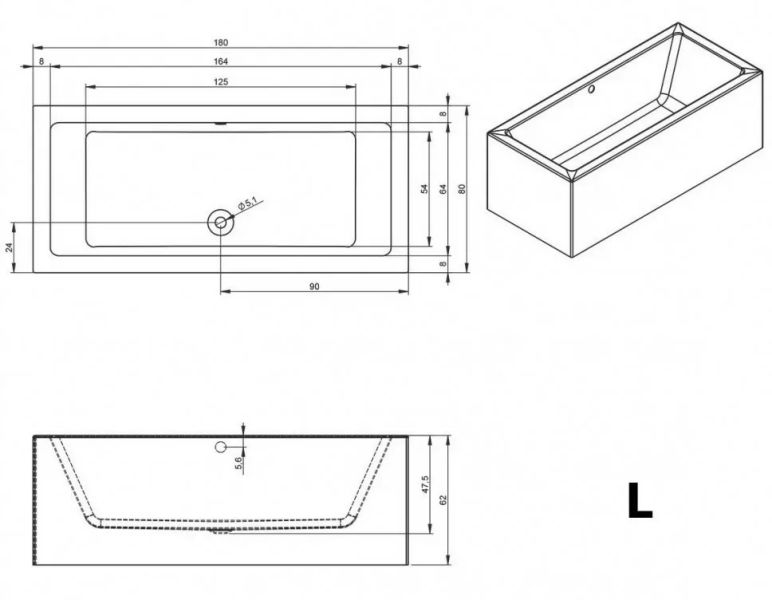 180
8
164
8
125
8
54
64
80
Ø5,1
24
8
90
5,6
47,5
62
L