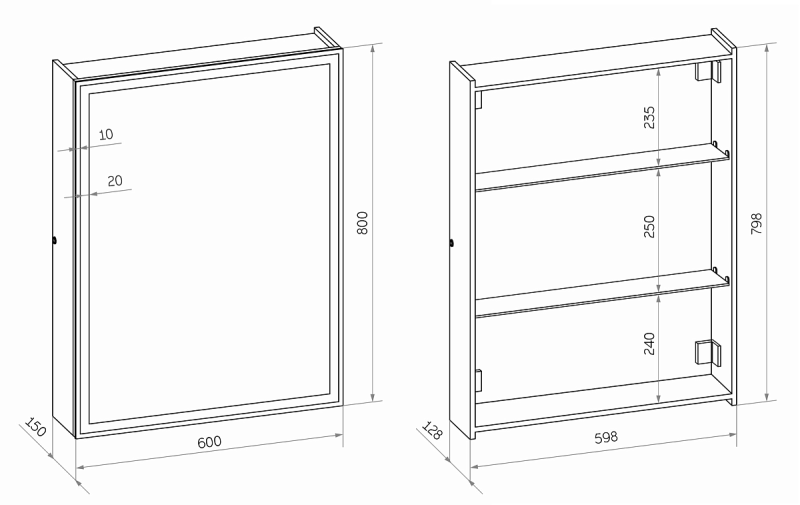 10
20
800
150
600

235
250
240
798
128
598