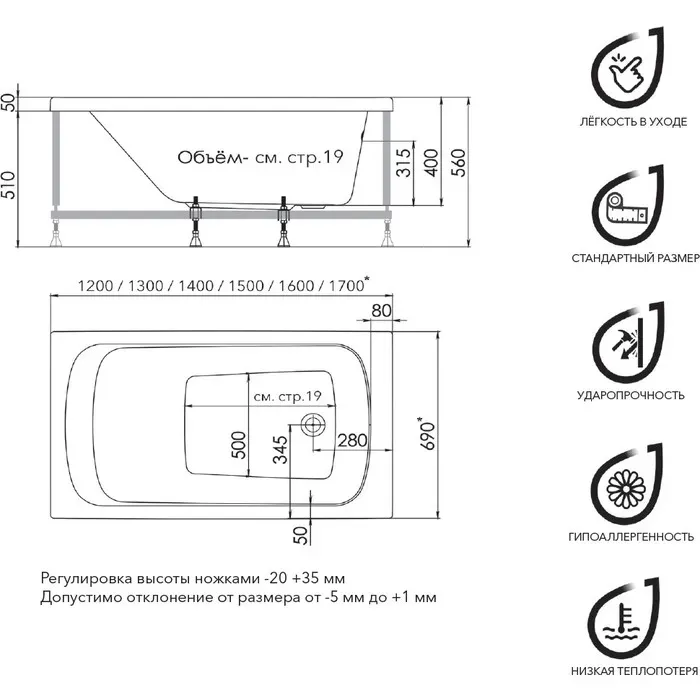 50
510
Объём- см. стр.19
315
400
560

1200 / 1300 / 1400 / 1500 / 1600 / 1700*
80
см. стр.19
500
345
280
690*
50

Регулировка высоты ножками -20 +35 мм
Допустимо отклонение от размера от -5 мм до +1 мм

ЛЁГКОСТЬ В УХОДЕ
СТАНДАРТНЫЙ РАЗМЕР
УДАРОПРОЧНОСТЬ
ГИПОАЛЛЕРГЕННОСТЬ
НИЗКАЯ ТЕПЛОПОТЕРЯ