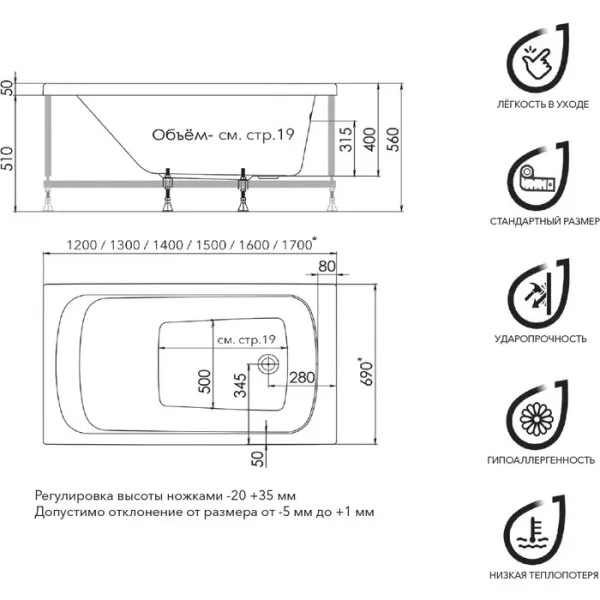 50
510
Объём- см. стр.19
315
400
560

1200 / 1300 / 1400 / 1500 / 1600 / 1700*
80
см. стр.19
500
345
280
690*
50

Регулировка высоты ножками -20 +35 мм
Допустимо отклонение от размера от -5 мм до +1 мм

ЛЁГКОСТЬ В УХОДЕ
СТАНДАРТНЫЙ РАЗМЕР
УДАРОПРОЧНОСТЬ
ГИПОАЛЛЕРГЕННОСТЬ
НИЗКАЯ ТЕПЛОПОТЕРЯ