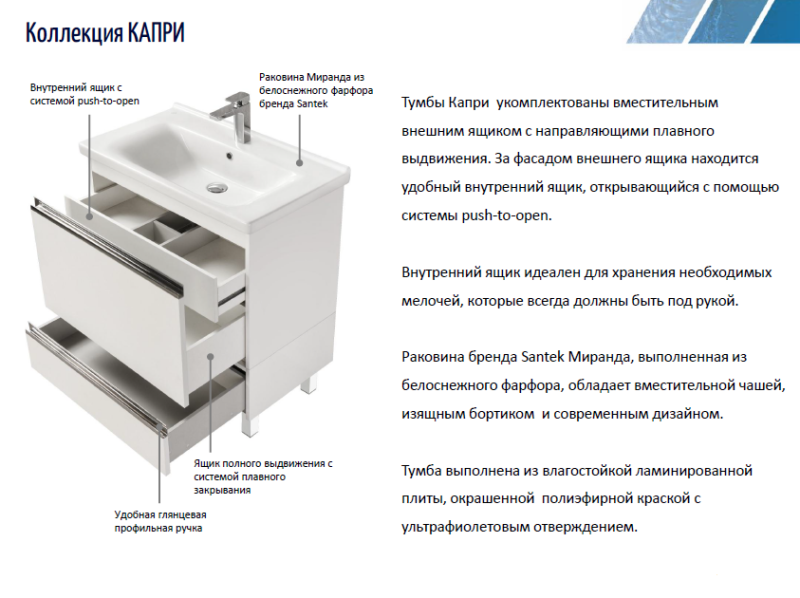 Коллекция КАПРИ

Внутренний ящик с системой push-to-open

Раковина Миранда из белоснежного фарфора бренда Santek

Ящик полного выдвижения с системой плавного закрывания

Удобная глянцевая профильная ручка

Тумбы Капри укомплектованы вместительным внешним ящиком с направляющими плавного выдвижения. За фасадом внешнего ящика находится удобный внутренний ящик, открывающийся с помощью системы push-to-open.

Внутренний ящик идеален для хранения необходимых мелочей, которые всегда должны быть под рукой.

Раковина бренда Santek Миранда, выполненная из белоснежного фарфора, обладает вместительной чашей, изящным бортиком и современным дизайном.

Тумба выполнена из влагостойкой ламинированной плиты, окрашенной полиэфирной краской с ультрафиолетовым отверждением.