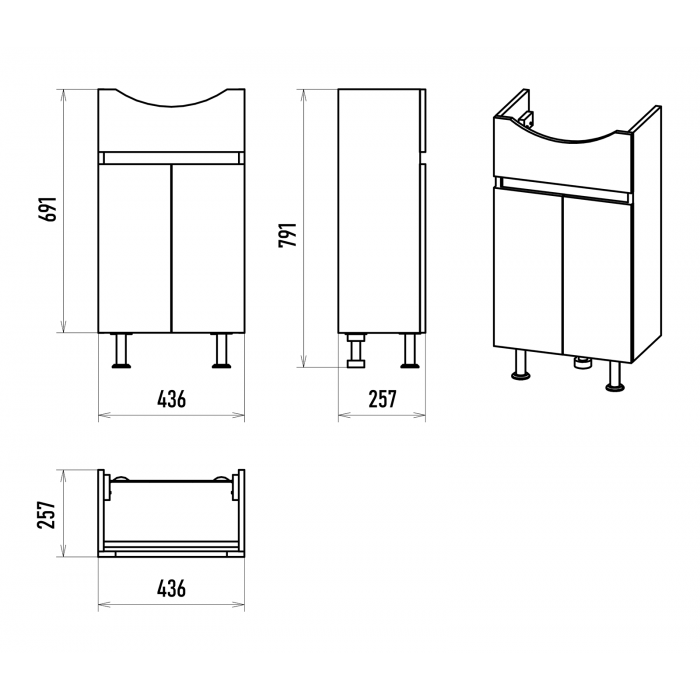 691

436

791

257

257

436