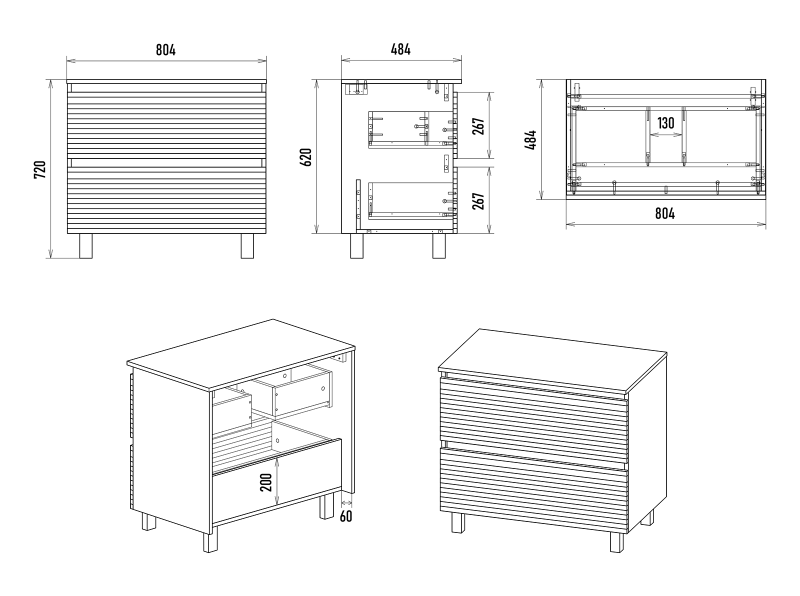 804
720
484
620
267
267
484
130
804
200
60