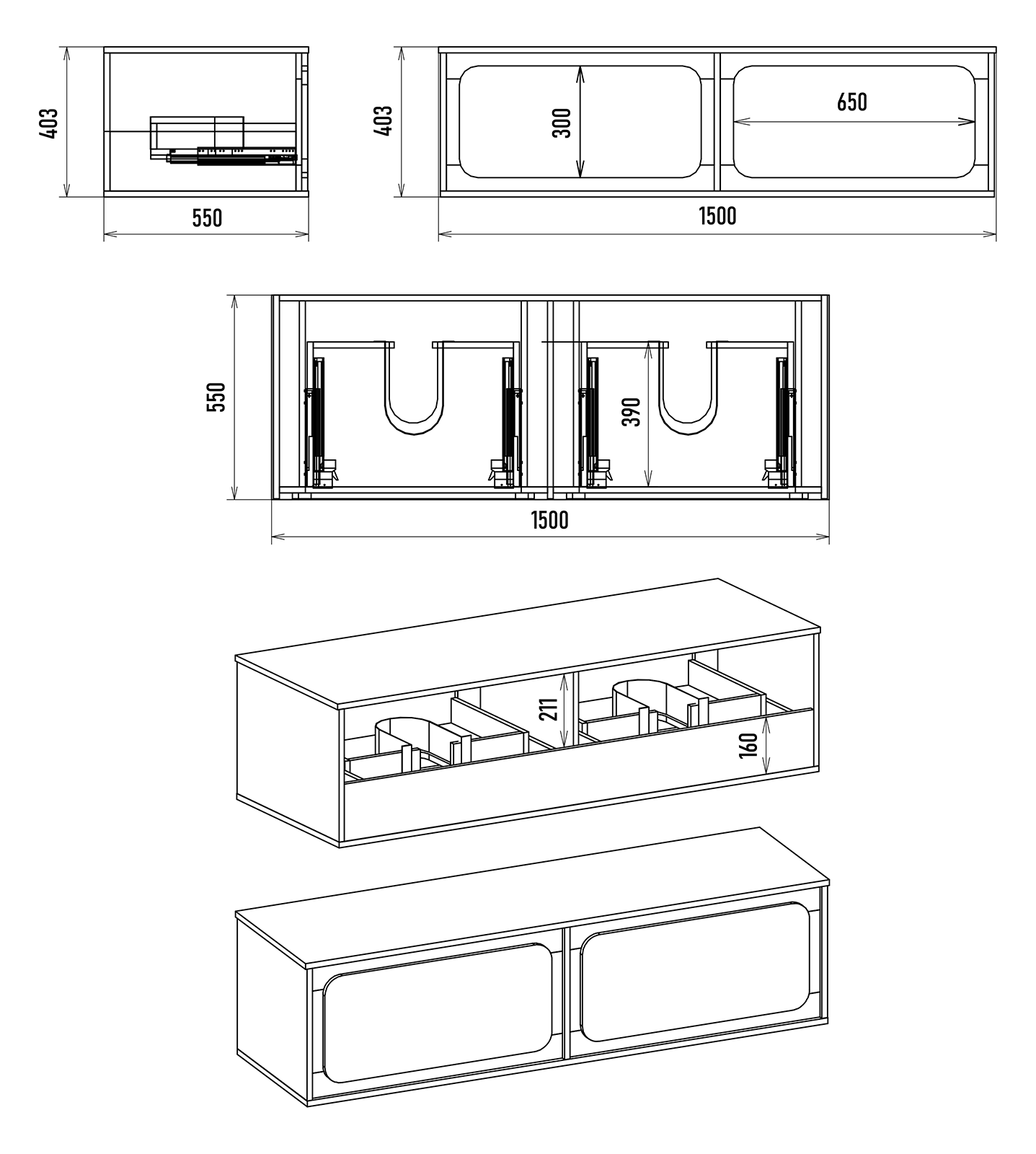 403
550
403
300
650
1500
550
390
1500
211
160