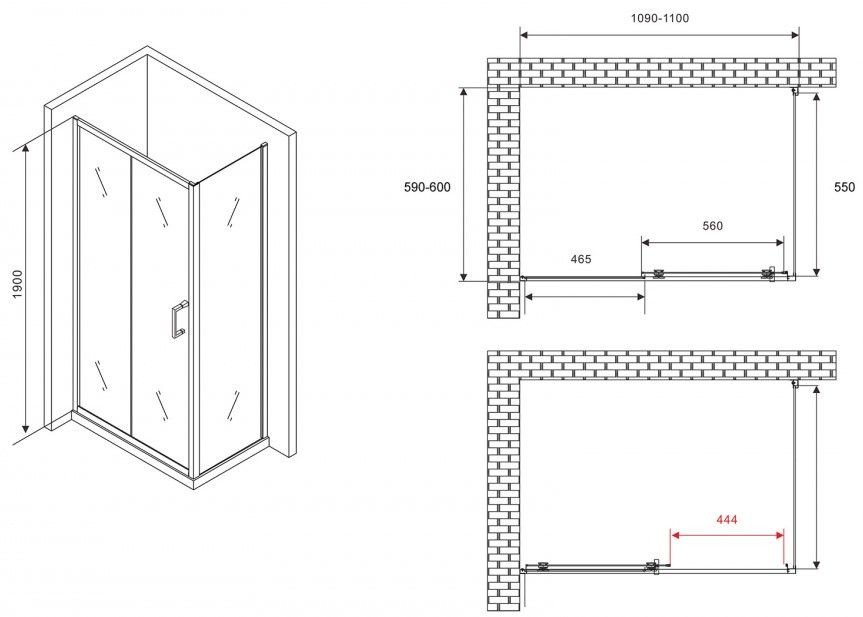 1900

1090-1100

590-600

550

560

465

444