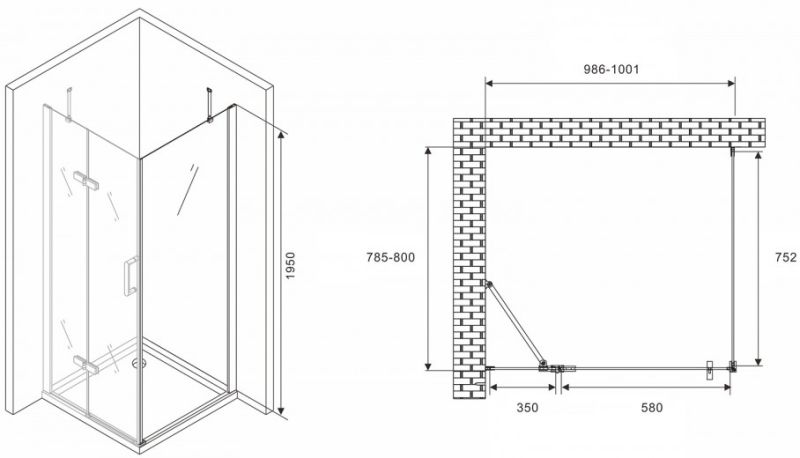 1950

986-1001

785-800

752

350

580