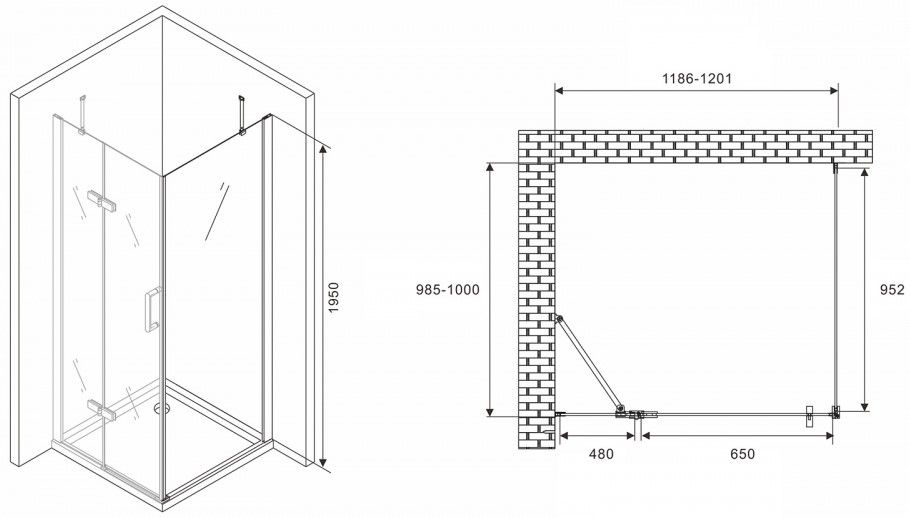 1950

1186-1201

985-1000

952

480

650