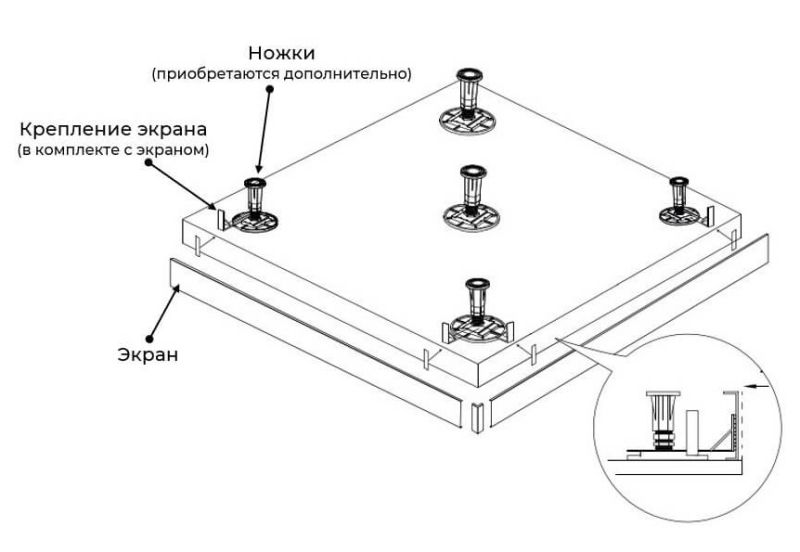 Ножки
(приобретаются дополнительно)

Крепление экрана
(в комплекте с экраном)

Экран