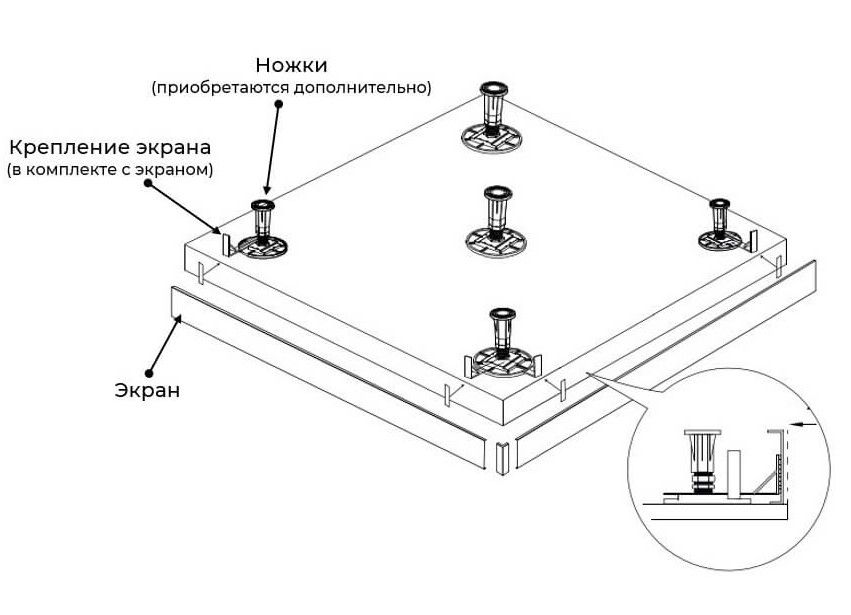 Ножки
(приобретаются дополнительно)

Крепление экрана
(в комплекте с экраном)

Экран