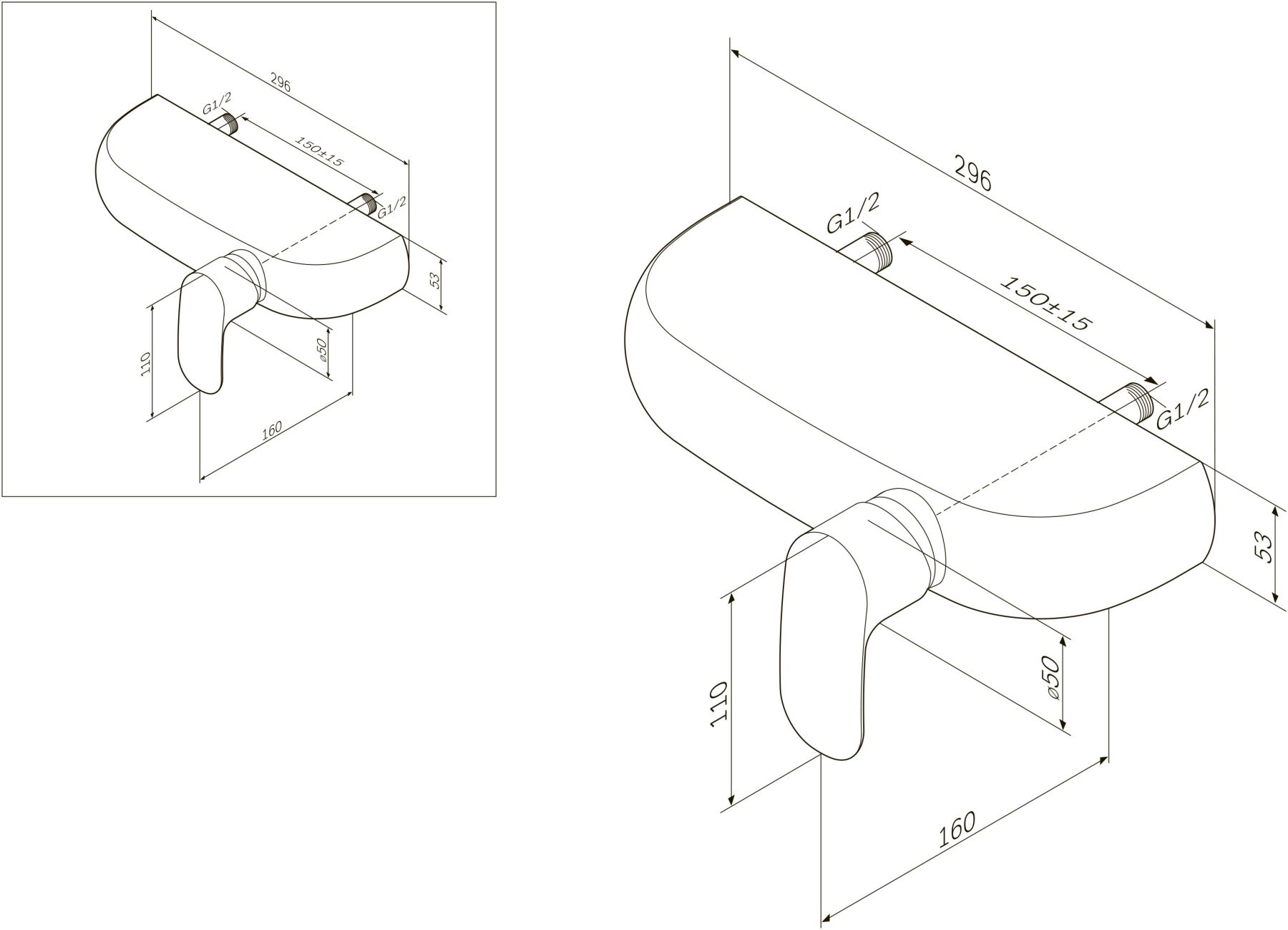 296
G1/2
150±15
G1/2
53
ø50
110
160

296
G1/2
150±15
G1/2
53
ø50
110
160