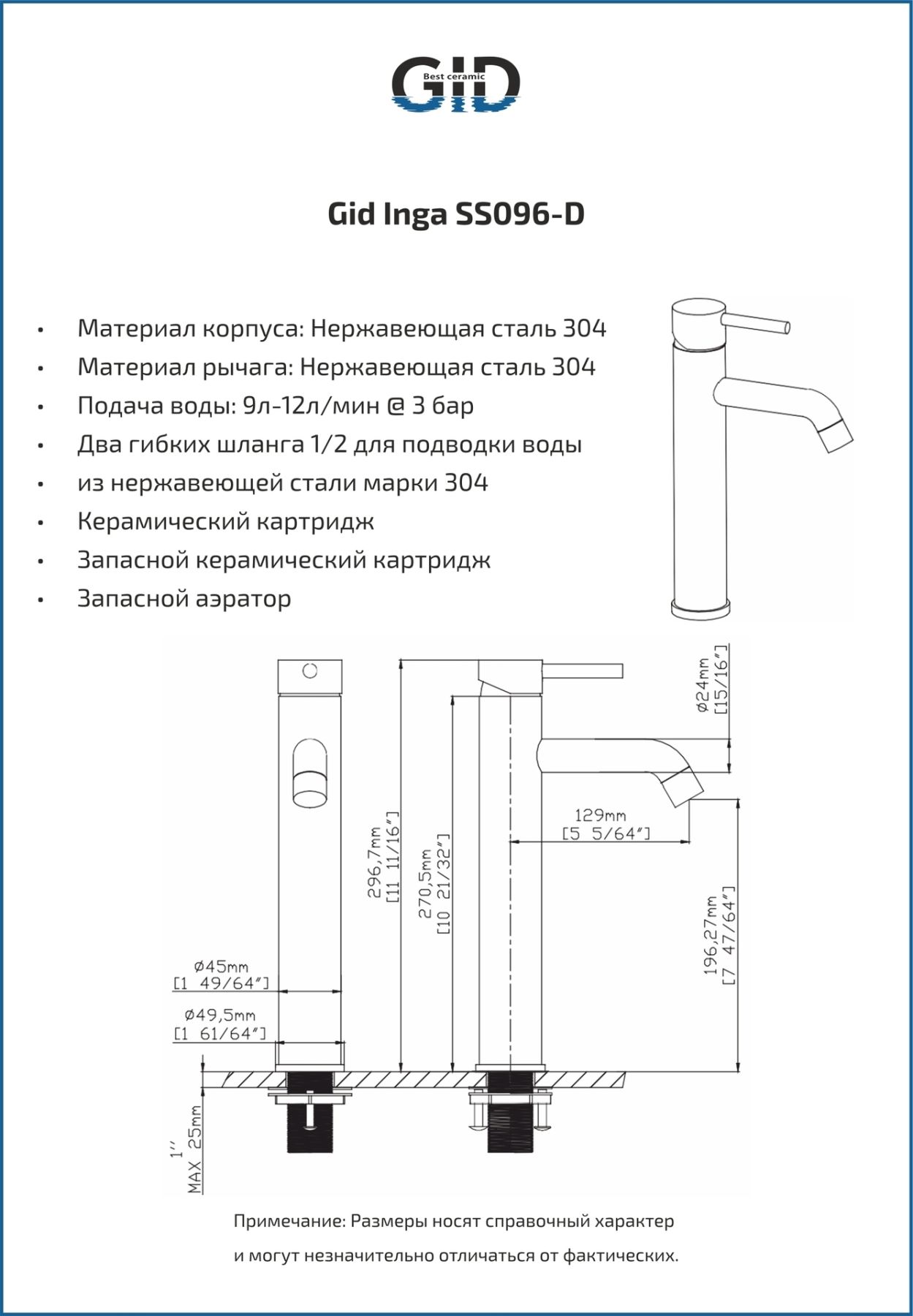 GID
Best ceramic

Gid Inga SS096-D

• Материал корпуса: Нержавеющая сталь 304
• Материал рычага: Нержавеющая сталь 304
• Подача воды: 9л-12л/мин @ 3 бар
• Два гибких шланга 1/2 для подводки воды
• из нержавеющей стали марки 304
• Керамический картридж
• Запасной керамический картридж
• Запасной аэратор

ø24mm
[15/16"]

129mm
[5 5/64"]

296,7mm
[11 11/16"]

270,5mm
[10 21/32"]

196,27mm
[7 47/64"]

ø45mm
[1 49/64"]

ø49,5mm
[1 61/64"]

1"
MAX 25mm

Примечание: Размеры носят справочный характер
и могут незначительно отличаться от фактических.