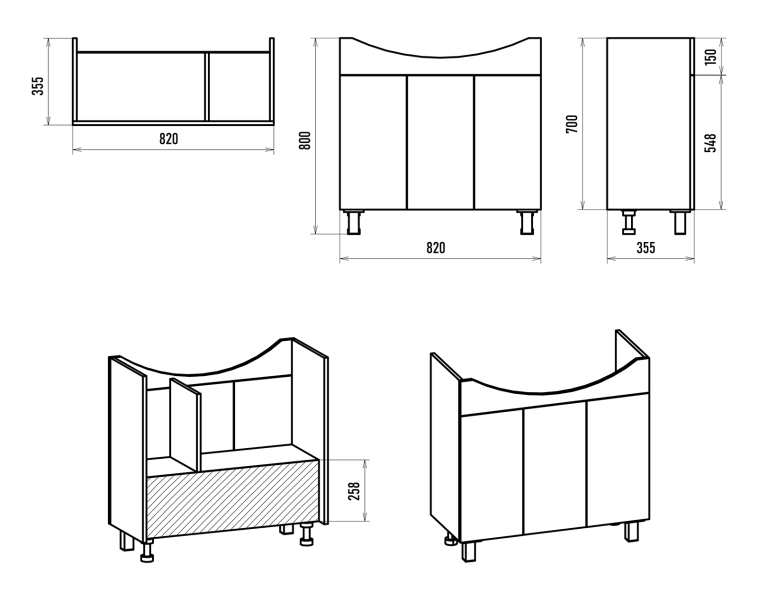 355
820
800
820
700
150
548
355
258