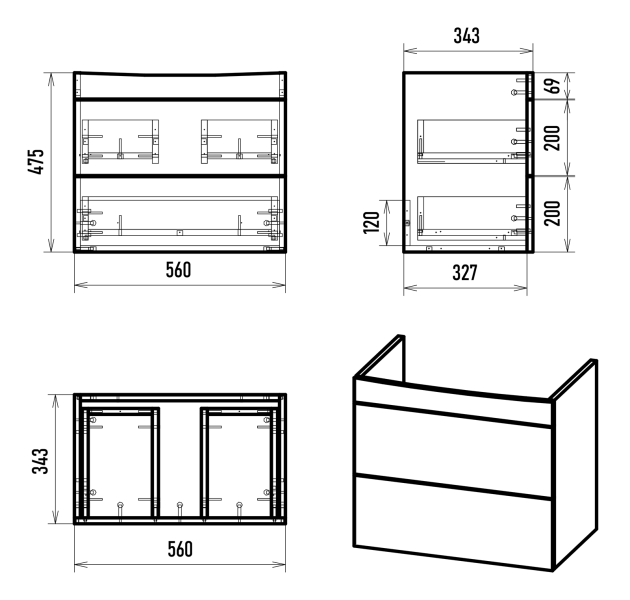 475
560
343
69
200
200
120
327
343
560