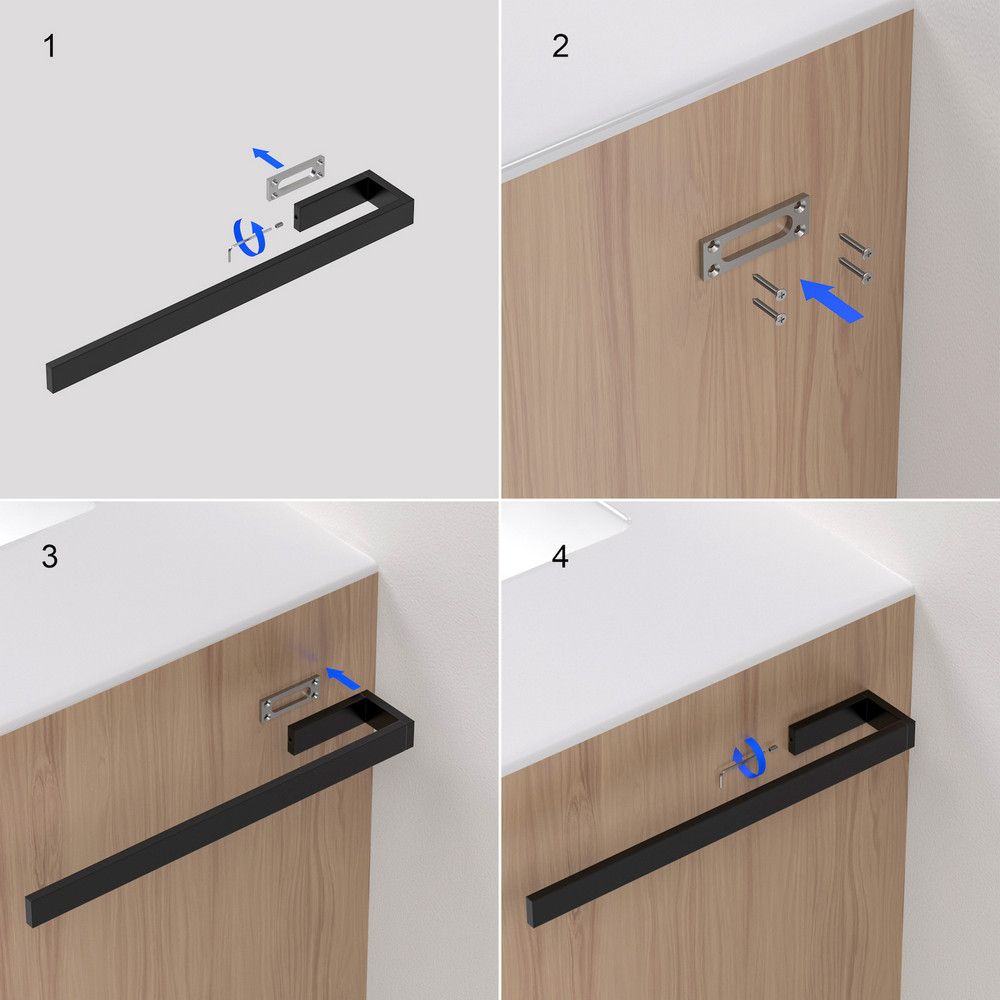 1

2

3

4