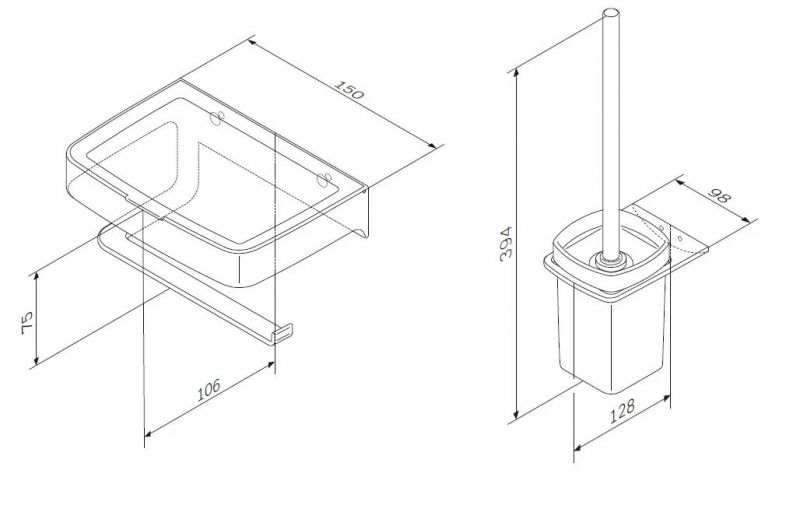 150
75
106
394
98
128