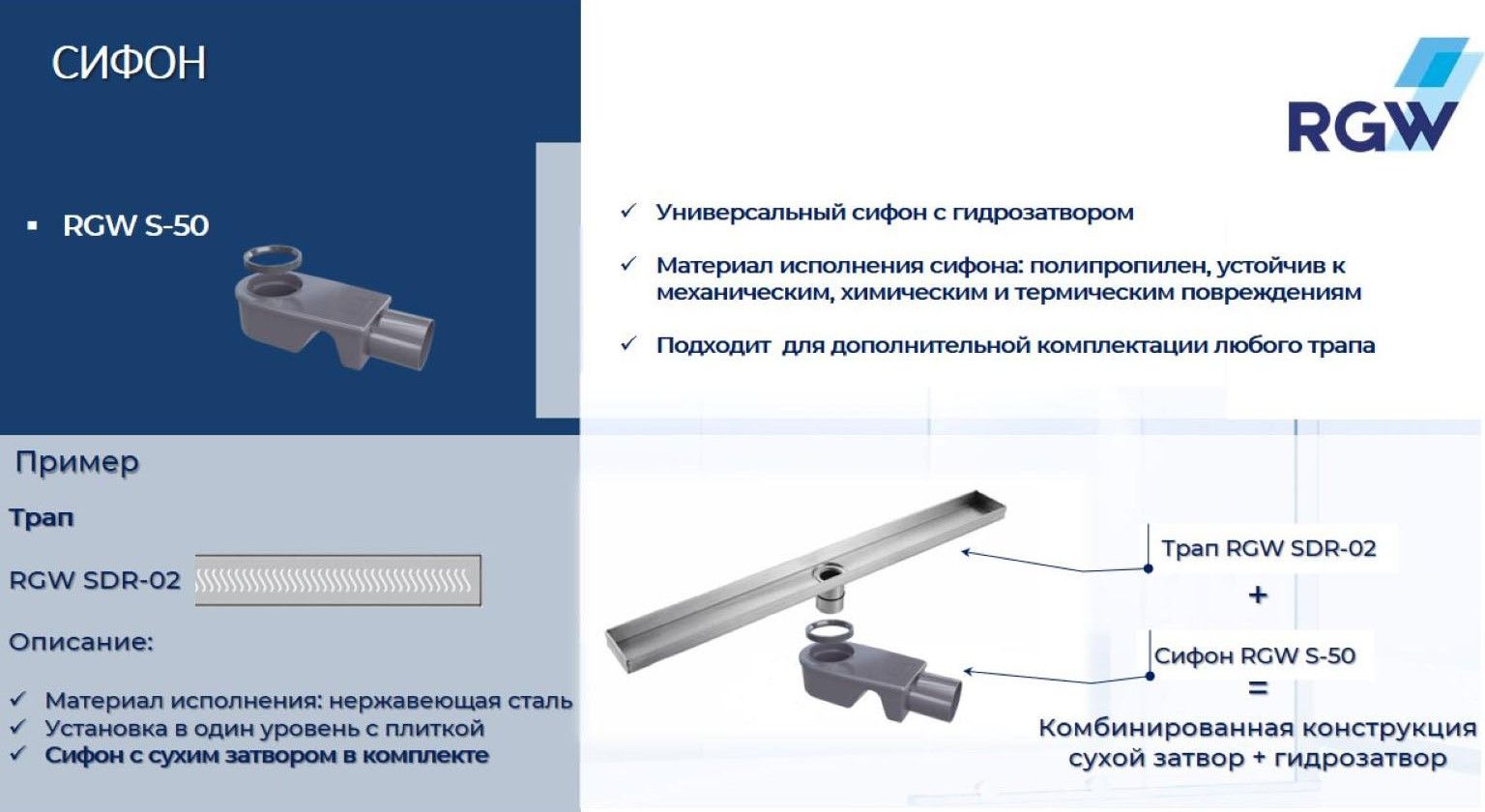 СИФОН

RGW

▪ RGW S-50

✓ Универсальный сифон с гидрозатвором

✓ Материал исполнения сифона: полипропилен, устойчив к механическим, химическим и термическим повреждениям

✓ Подходит для дополнительной комплектации любого трапа

Пример

Трап

RGW SDR-02

Описание:

✓ Материал исполнения: нержавеющая сталь
✓ Установка в один уровень с плиткой
✓ Сифон с сухим затвором в комплекте

Трап RGW SDR-02

+

Сифон RGW S-50

=

Комбинированная конструкция сухой затвор + гидрозатвор