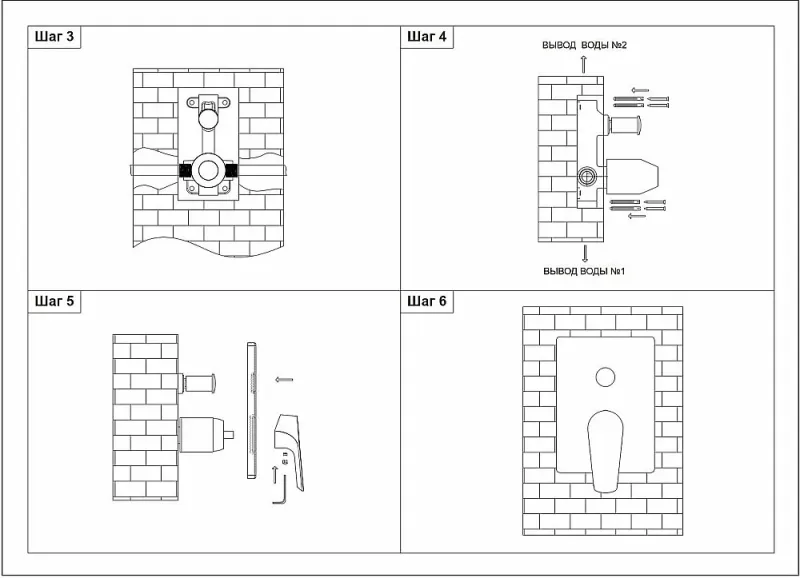 Шаг 3

Шаг 4

ВЫВОД ВОДЫ №2

ВЫВОД ВОДЫ №1

Шаг 5

Шаг 6