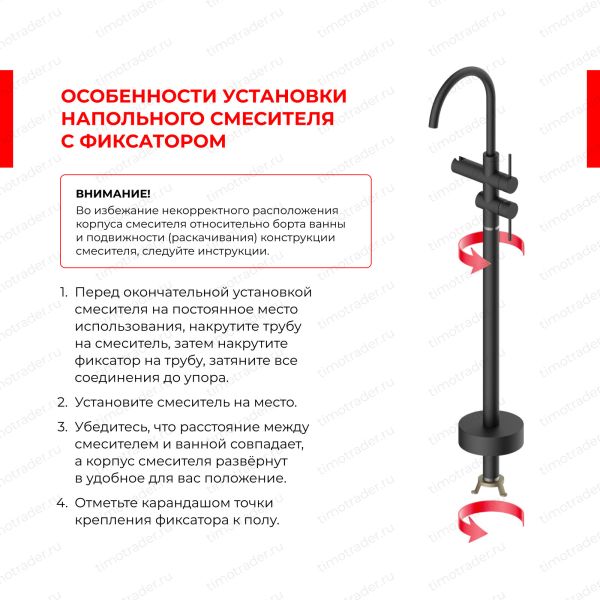 ОСОБЕННОСТИ УСТАНОВКИ НАПОЛЬНОГО СМЕСИТЕЛЯ С ФИКСАТОРОМ

ВНИМАНИЕ!
Во избежание некорректного расположения корпуса смесителя относительно борта ванны и подвижности (раскачивания) конструкции смесителя, следуйте инструкции.

1. Перед окончательной установкой смесителя на постоянное место использования, накрутите трубу на смеситель, затем накрутите фиксатор на трубу, затяните все соединения до упора.

2. Установите смеситель на место.

3. Убедитесь, что расстояние между смесителем и ванной совпадает, а корпус смесителя развёрнут в удобное для вас положение.

4. Отметьте карандашом точки крепления фиксатора к полу.

timotrader.ru