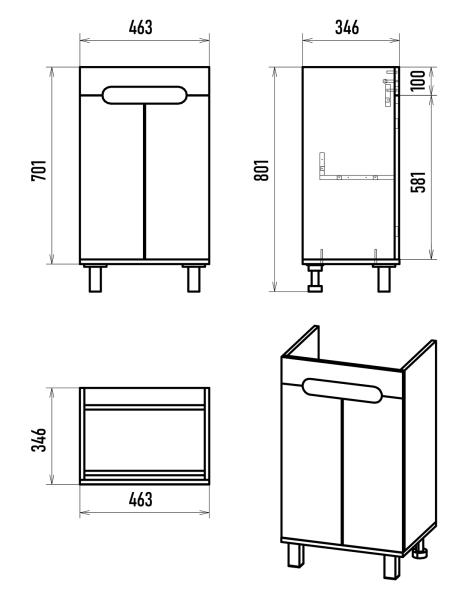 463

701

346

801

100

581

346

463