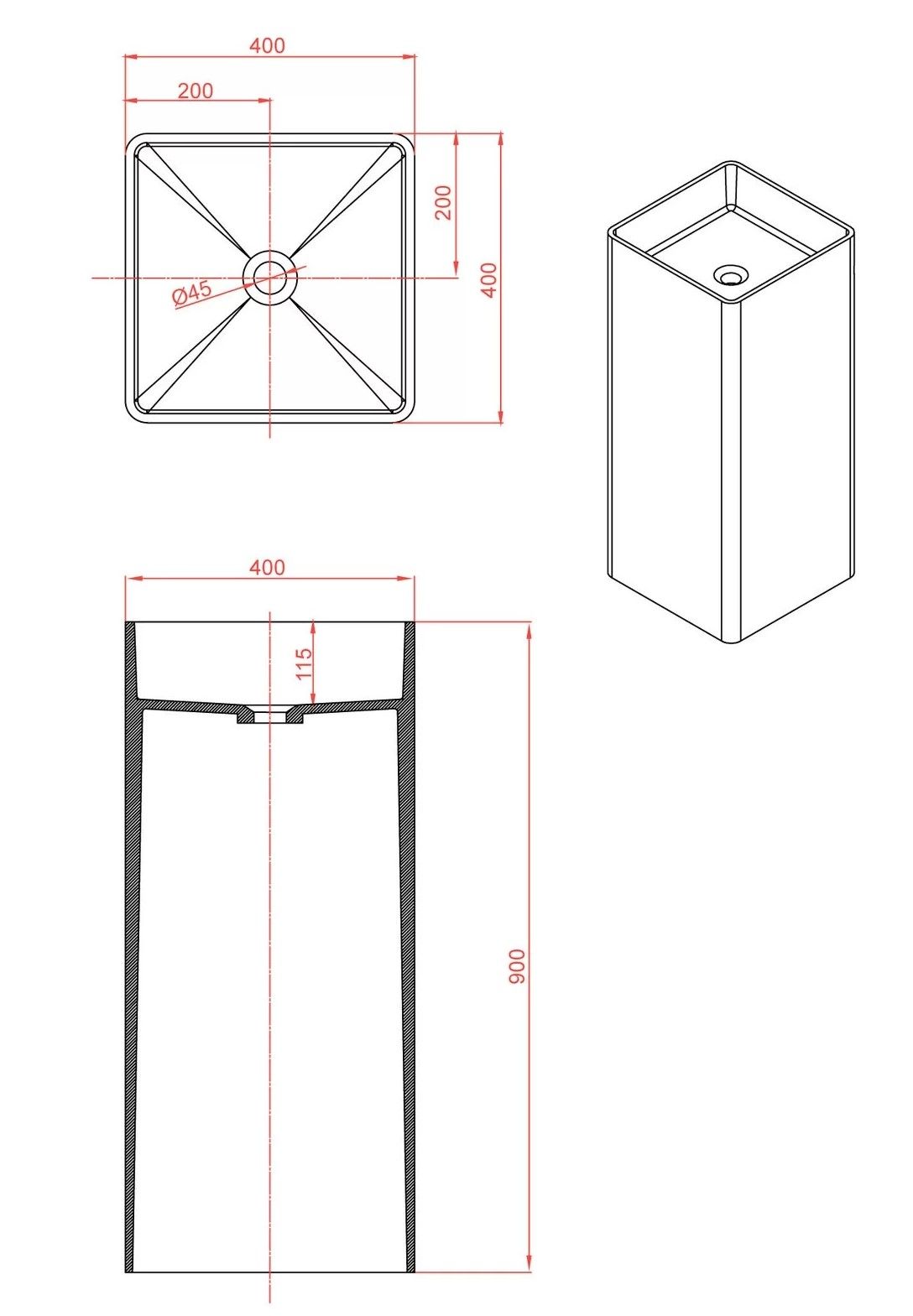 400
200
200
400
Ø45
400
115
900