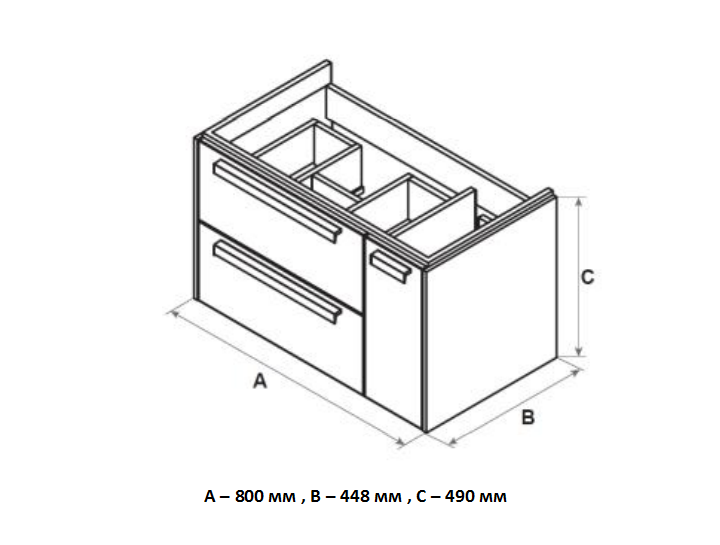 C

A

B

A – 800 мм , B – 448 мм , C – 490 мм