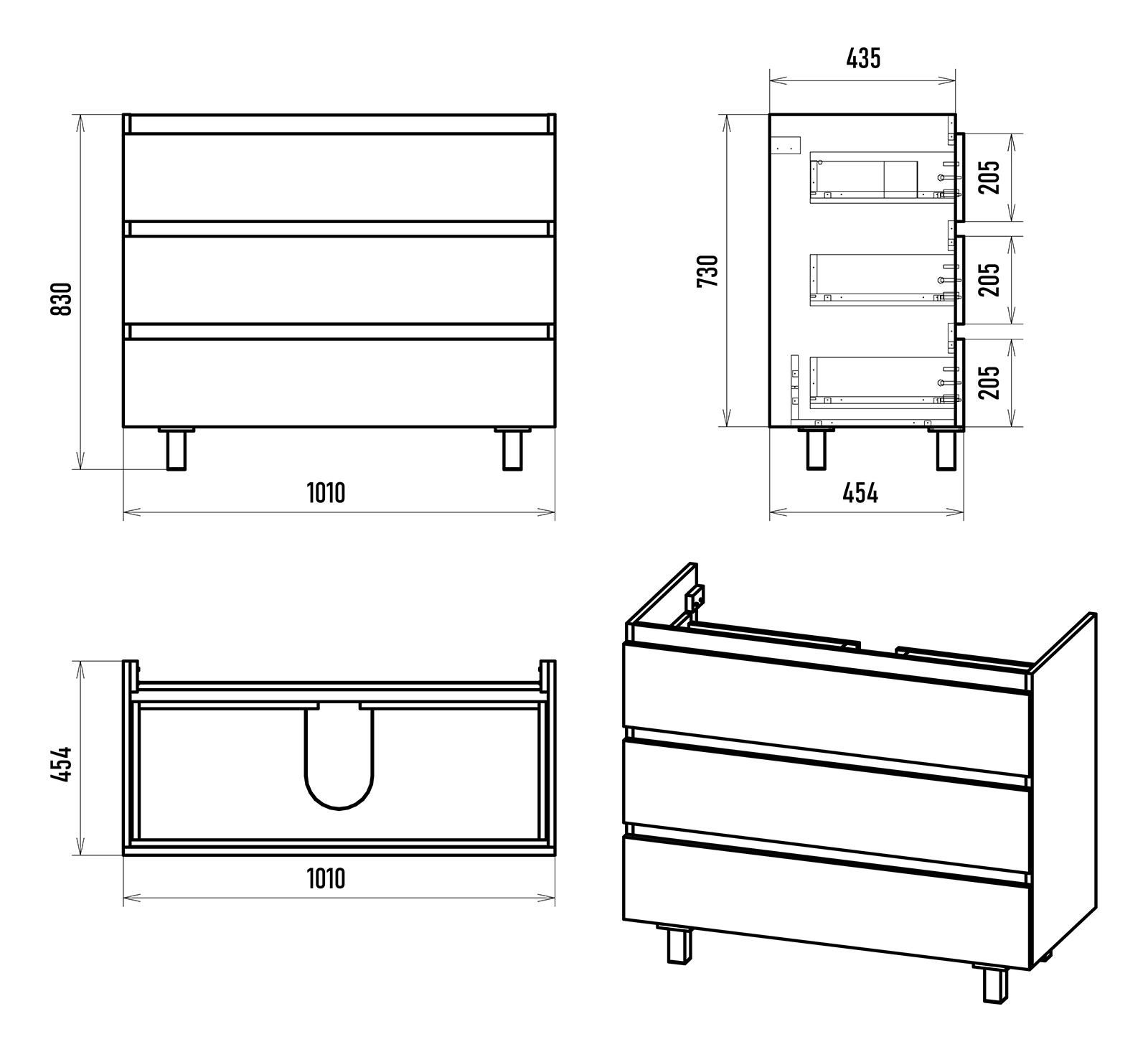 830

1010

435

730

205

205

205

454

454

1010