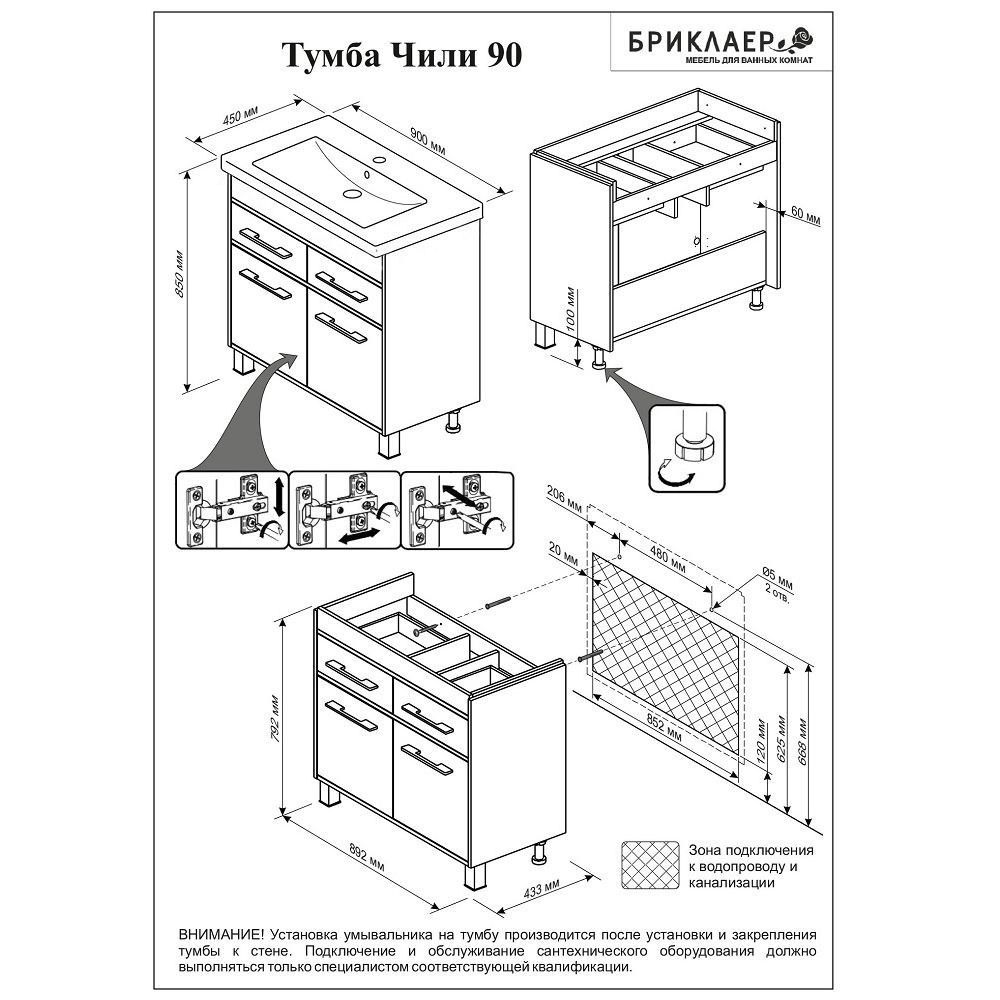 Тумба Чили 90

БРИКЛАЕР
МЕБЕЛЬ ДЛЯ ВАННЫХ КОМНАТ

450 мм
900 мм
850 мм
60 мм
100 мм

206 мм
20 мм
480 мм
Ø5 мм
2 отв.
852 мм
120 мм
625 мм
668 мм
792 мм
892 мм
433 мм

Зона подключения к водопроводу и канализации

ВНИМАНИЕ! Установка умывальника на тумбу производится после установки и закрепления тумбы к стене. Подключение и обслуживание сантехнического оборудования должно выполняться только специалистом соответствующей квалификации.