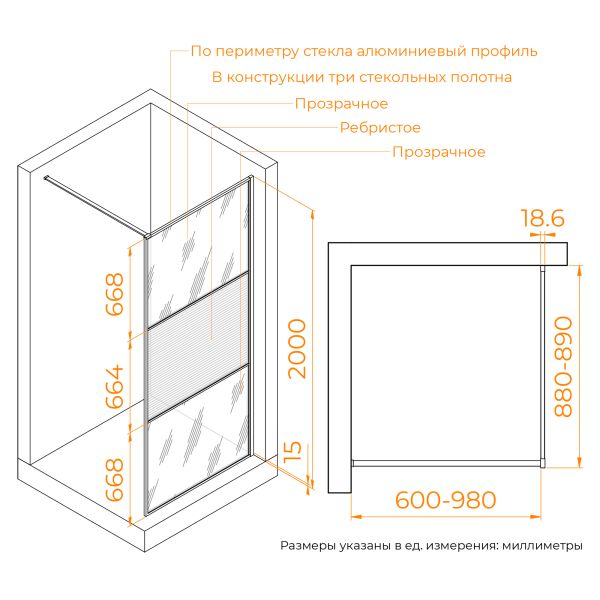 По периметру стекла алюминиевый профиль
В конструкции три стекольных полотна
Прозрачное
Ребристое
Прозрачное

668
664
668
2000
15

18.6
880-890
600-980

Размеры указаны в ед. измерения: миллиметры